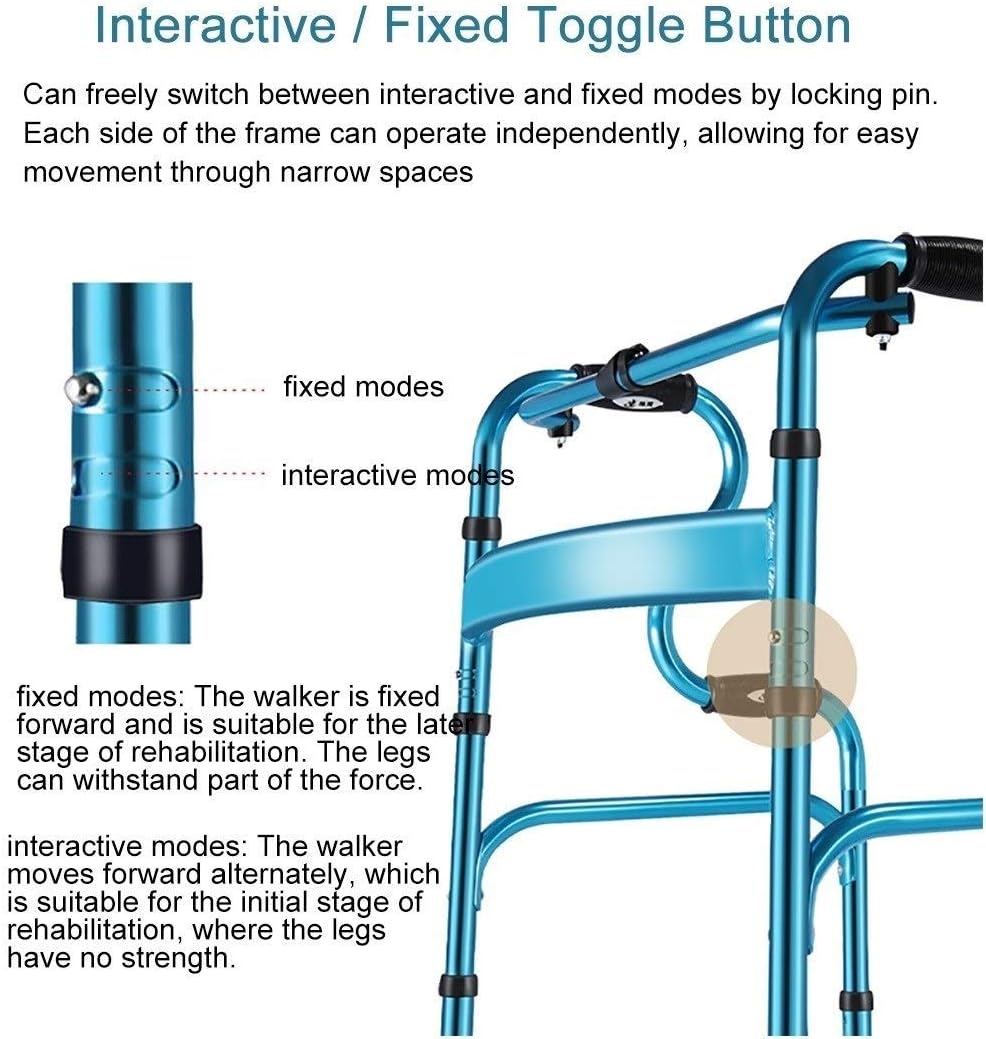 Interactive / Fixed Toggle Button

Can freely switch between interactive and fixed modes by locking pin. Each side of the frame can operate independently, allowing for easy movement through narrow spaces

fixed modes

interactive modes

fixed modes: The walker is fixed forward and is suitable for the later stage of rehabilitation. The legs can withstand part of the force.

interactive modes: The walker moves forward alternately, which is suitable for the initial stage of rehabilitation, where the legs have no strength.